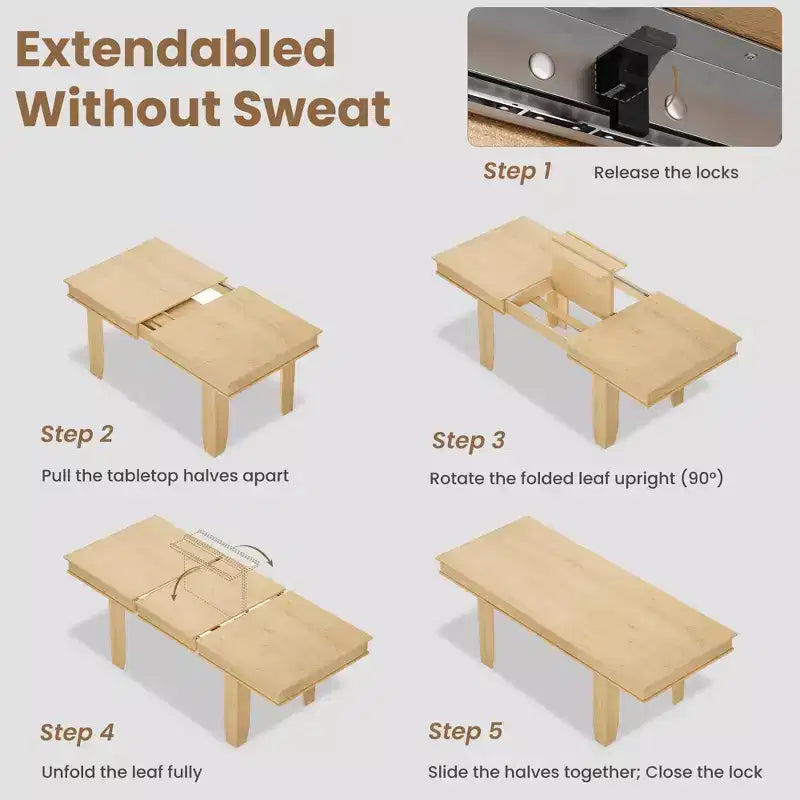 Extendabled Without Sweat

Step 1 Release the locks

Step 2
Pull the tabletop halves apart

Step 3
Rotate the folded leaf upright (90°)

Step 4
Unfold the leaf fully

Step 5
Slide the halves together; Close the lock